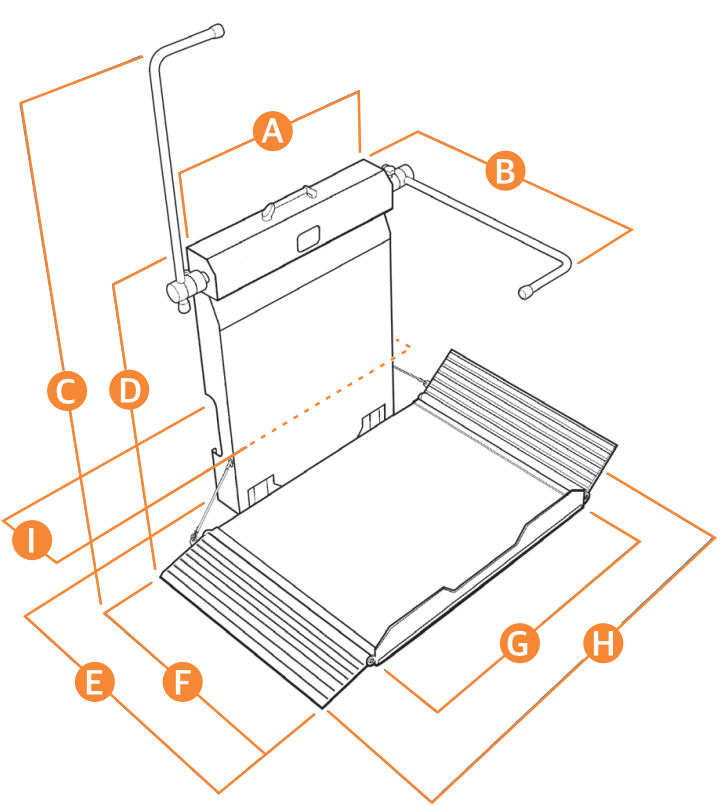 A
B
C
D
I
E
F
G
H