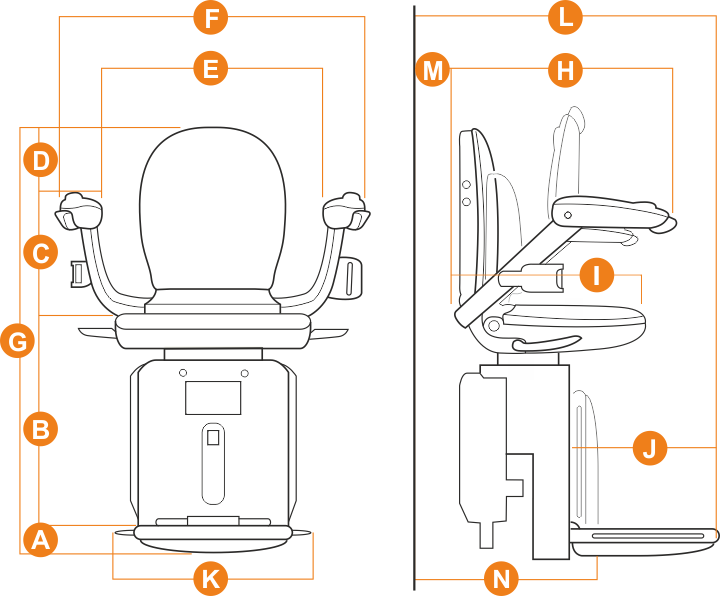 F
E
D
C
G
B
A
K
L
M
H
I
J
N