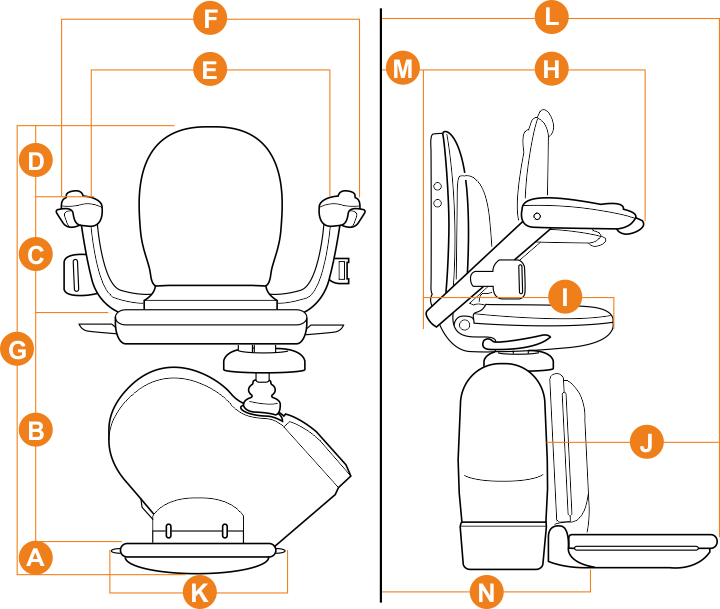 F
E
D
C
G
B
A
K
L
M
H
I
J
N